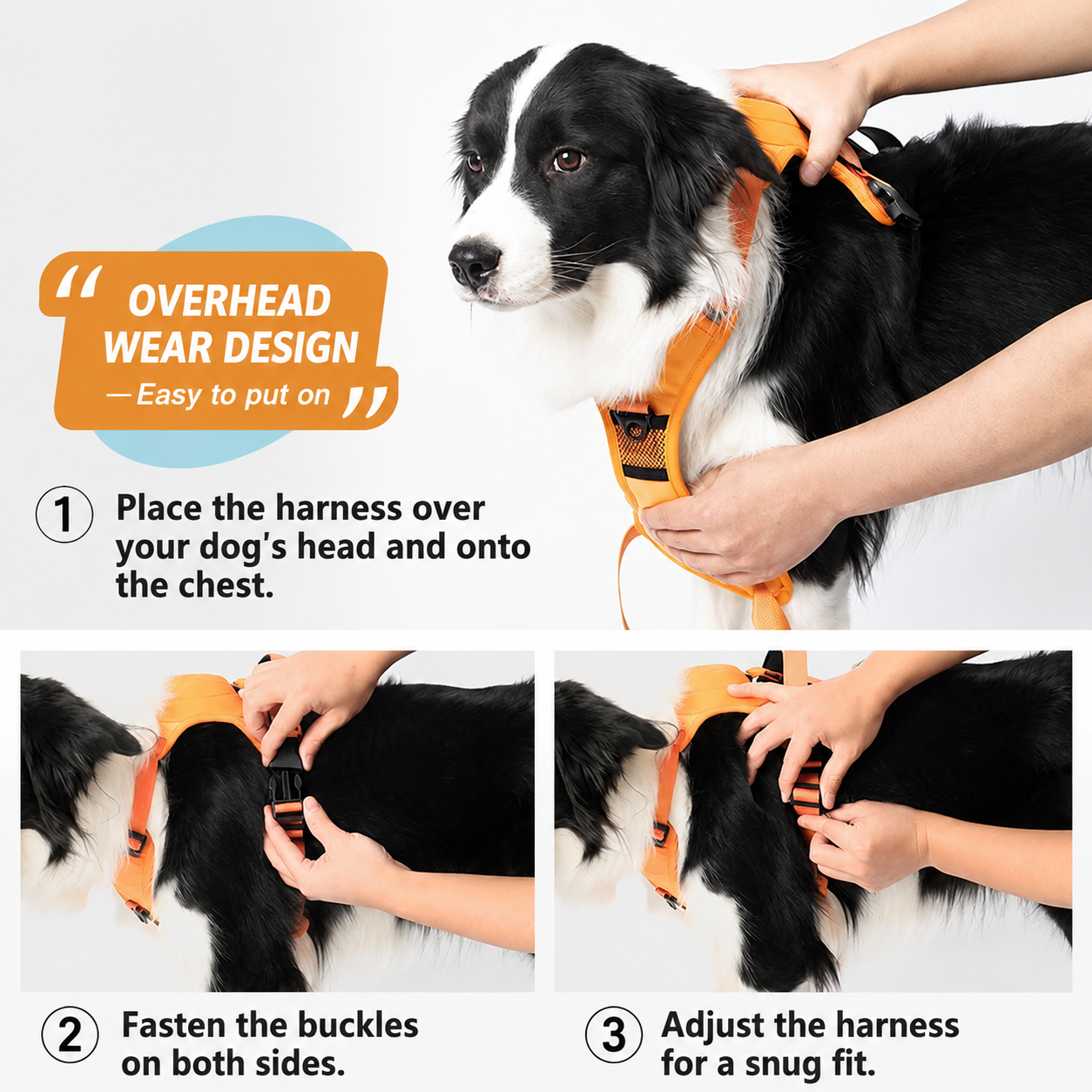 “ OVERHEAD WEAR DESIGN
— Easy to put on ”

1 Place the harness over your dog's head and onto the chest.

2 Fasten the buckles on both sides.

3 Adjust the harness for a snug fit.